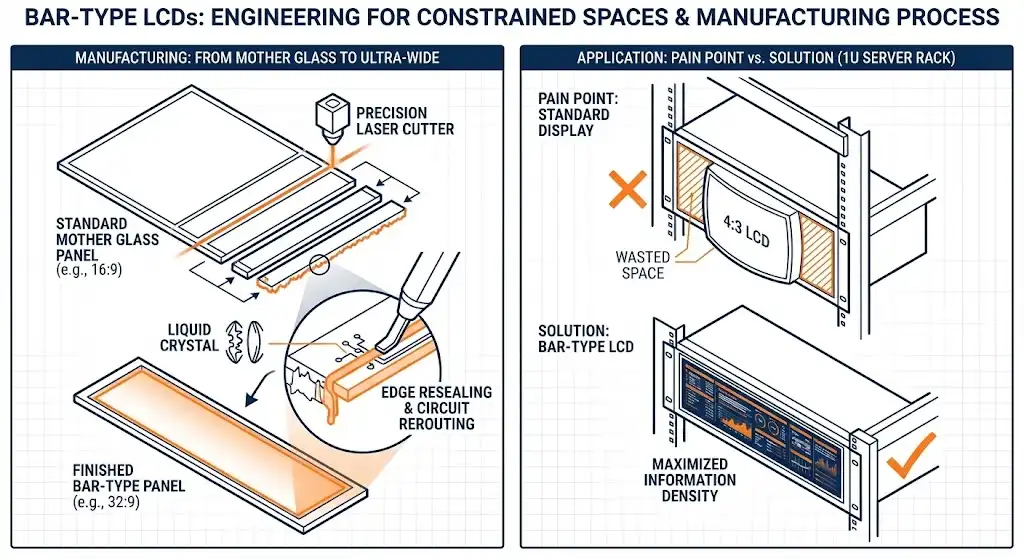 BAR-TYPE LCDs: ENGINEERING FOR CONSTRAINED SPACES & MANUFACTURING PROCESS

MANUFACTURING: FROM MOTHER GLASS TO ULTRA-WIDE

PRECISION LASER CUTTER

STANDARD MOTHER GLASS PANEL (e.g., 16:9)

LIQUID CRYSTAL

EDGE RESEALING & CIRCUIT REROUTING

FINISHED BAR-TYPE PANEL (e.g., 32:9)

APPLICATION: PAIN POINT vs. SOLUTION (1U SERVER RACK)

PAIN POINT: STANDARD DISPLAY

4:3 LCD

WASTED SPACE

SOLUTION: BAR-TYPE LCD

MAXIMIZED INFORMATION DENSITY